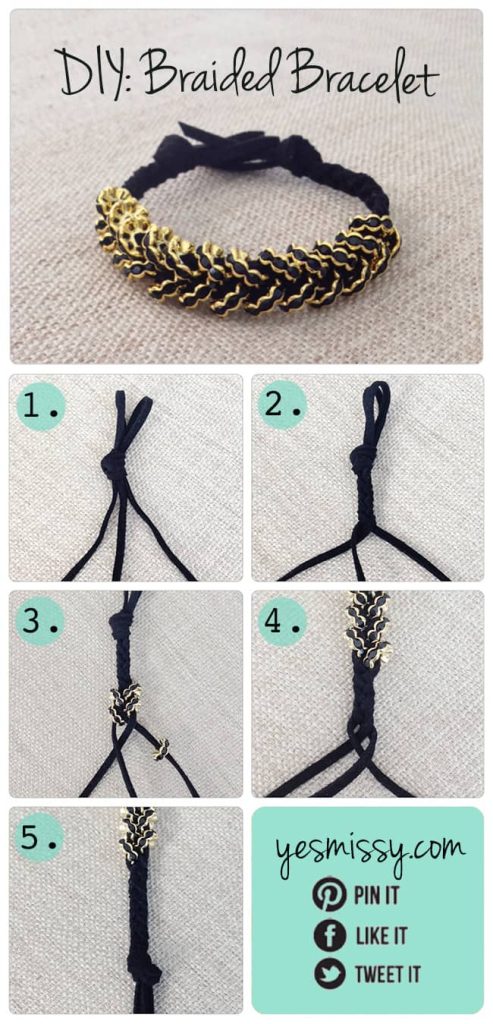 DIY: Braided Bracelet

1.

2.

3.

4.

5.

yesmissy.com

PIN IT

LIKE IT

TWEET IT